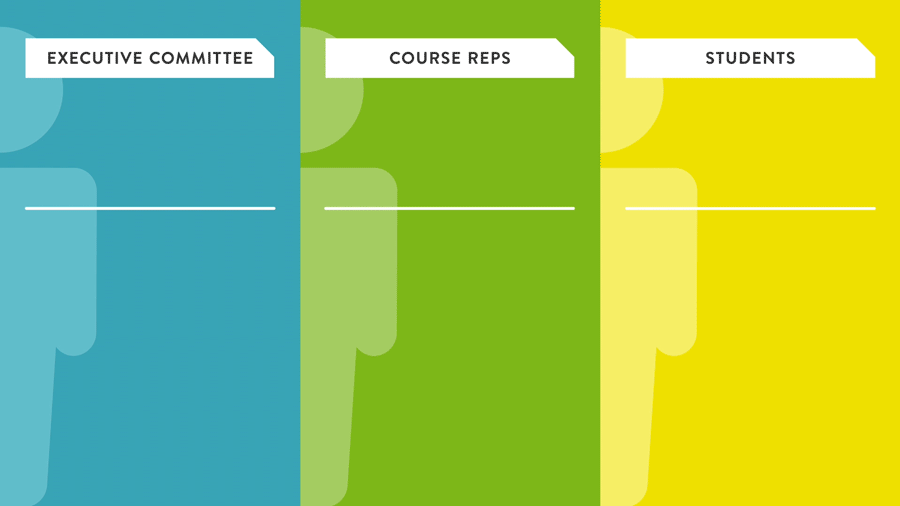 EXECUTIVE COMMITTEE

COURSE REPS

STUDENTS